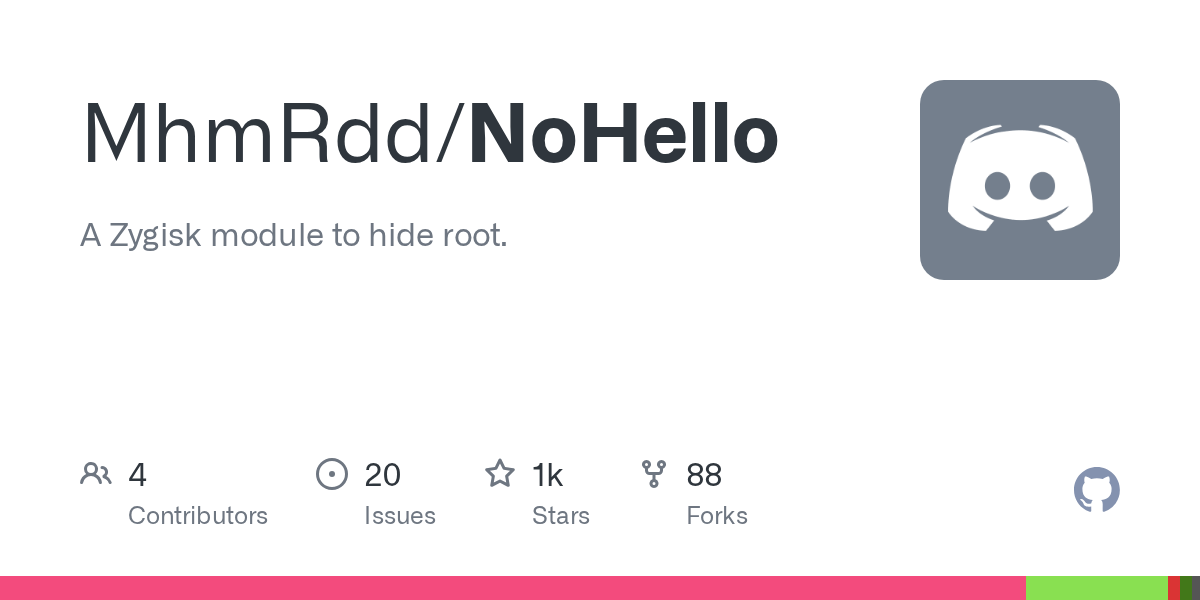 MhmRdd/NoHello

A Zygisk module to hide root.

4
Contributors

20
Issues

1k
Stars

88
Forks